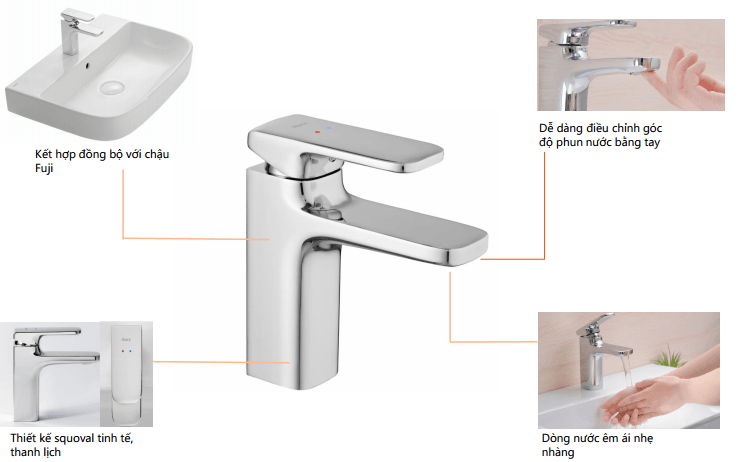 Kết hợp đồng bộ với chậu Fuji

Dễ dàng điều chỉnh góc độ phun nước bằng tay

Thiết kế squoval tinh tế, thanh lịch

Dòng nước êm ái nhẹ nhàng